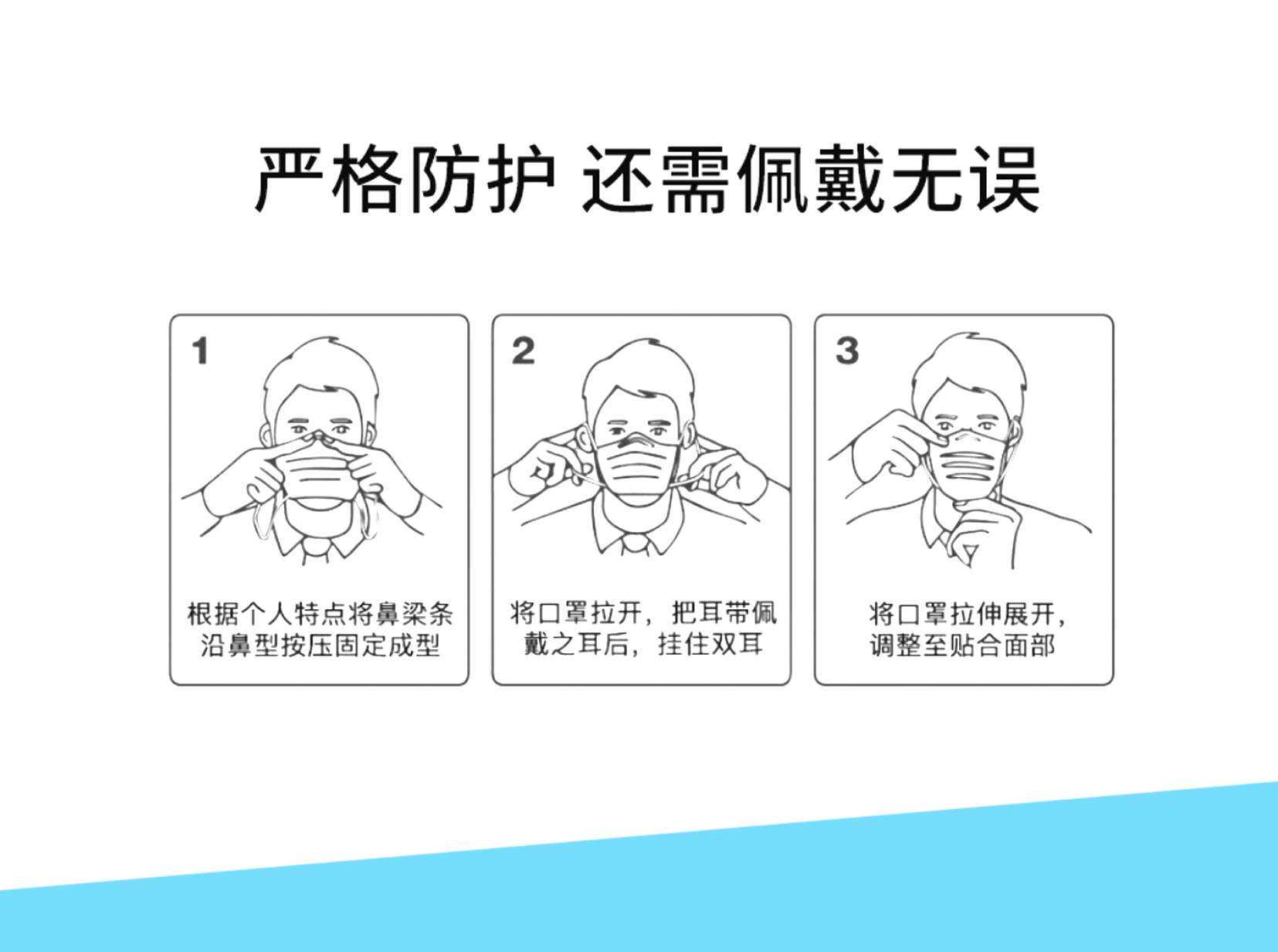 严格防护 还需佩戴无误

1

根据个人特点将鼻梁条沿鼻型按压固定成型

2

将口罩拉开，把耳带佩戴之耳后，挂住双耳

3

将口罩拉伸展开，调整至贴合面部